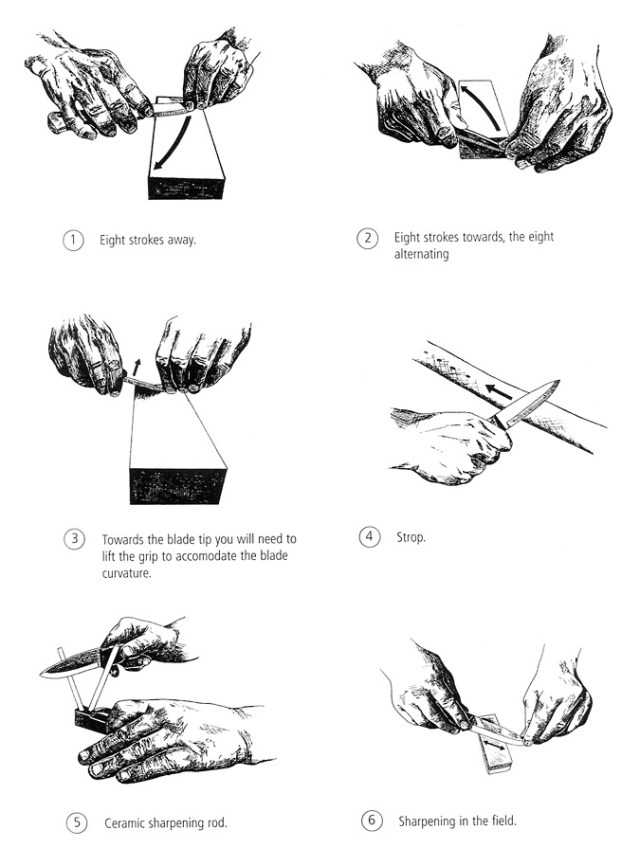 1 Eight strokes away.

2 Eight strokes towards, the eight alternating

3 Towards the blade tip you will need to lift the grip to accomodate the blade curvature.

4 Strop.

5 Ceramic sharpening rod.

6 Sharpening in the field.